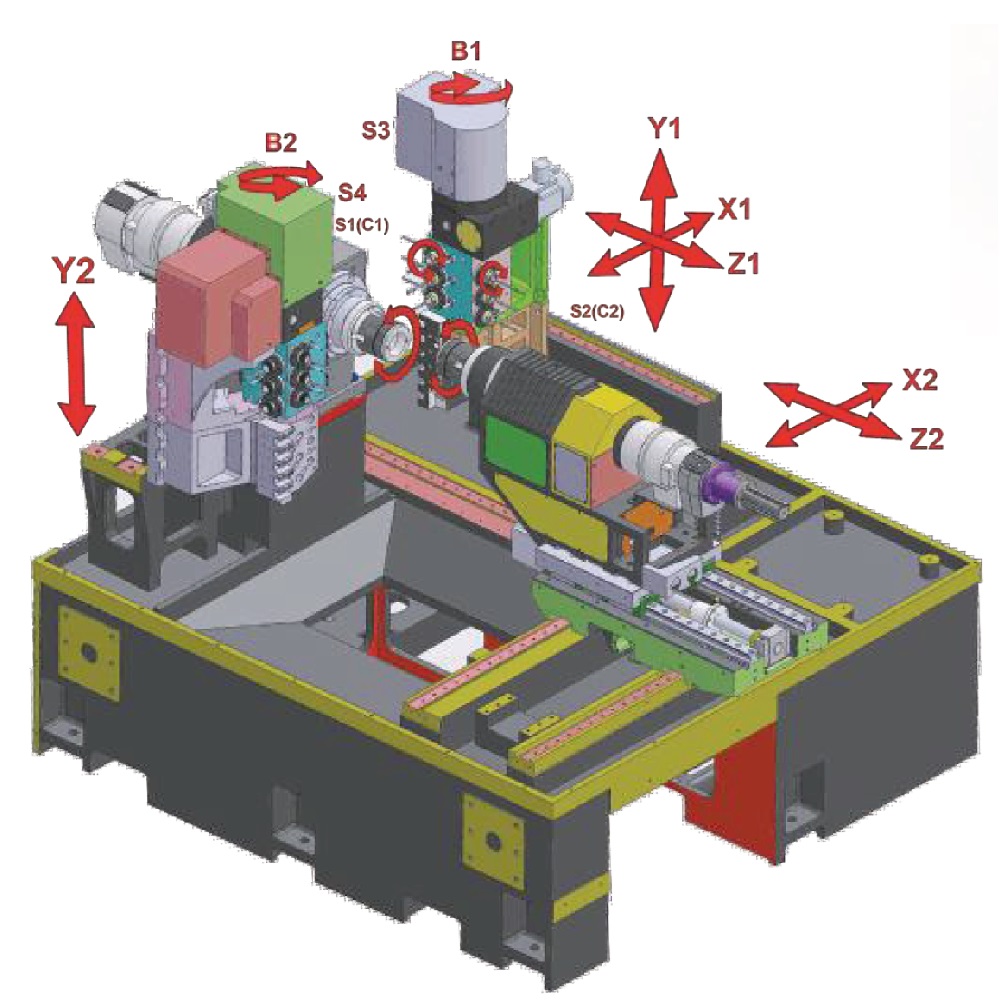 B1
S3
B2
S4
S1(C1)
Y1
X1
Z1
Y2
S2(C2)
X2
Z2